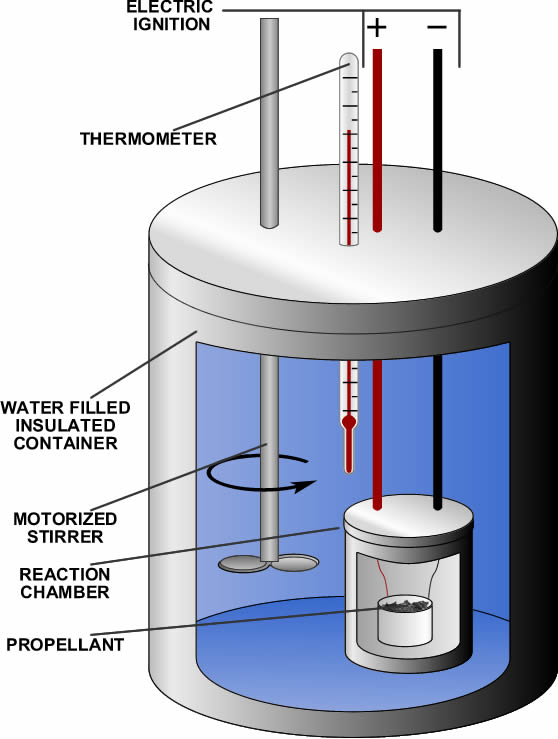 ELECTRIC IGNITION

+

−

THERMOMETER

WATER FILLED INSULATED CONTAINER

MOTORIZED STIRRER

REACTION CHAMBER

PROPELLANT